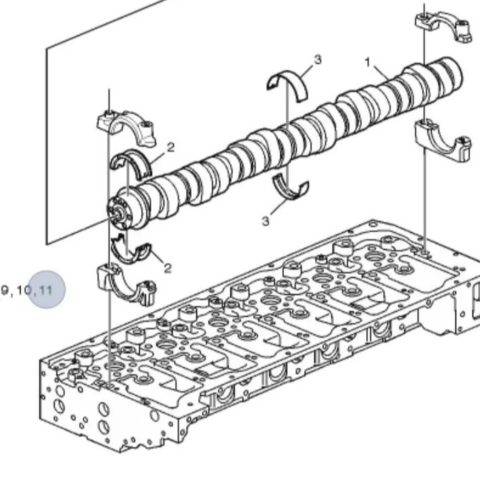 3
1
2
3
2
9, 10, 11